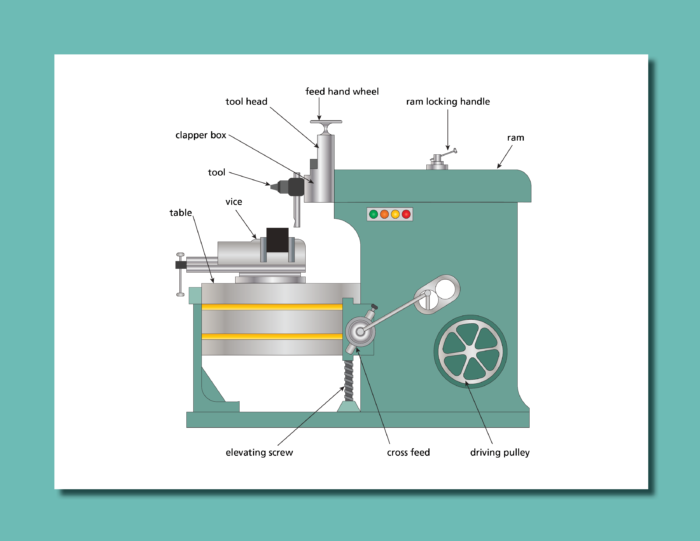 feed hand wheel
tool head
ram locking handle
clapper box
ram
tool
vice
table
elevating screw
cross feed
driving pulley